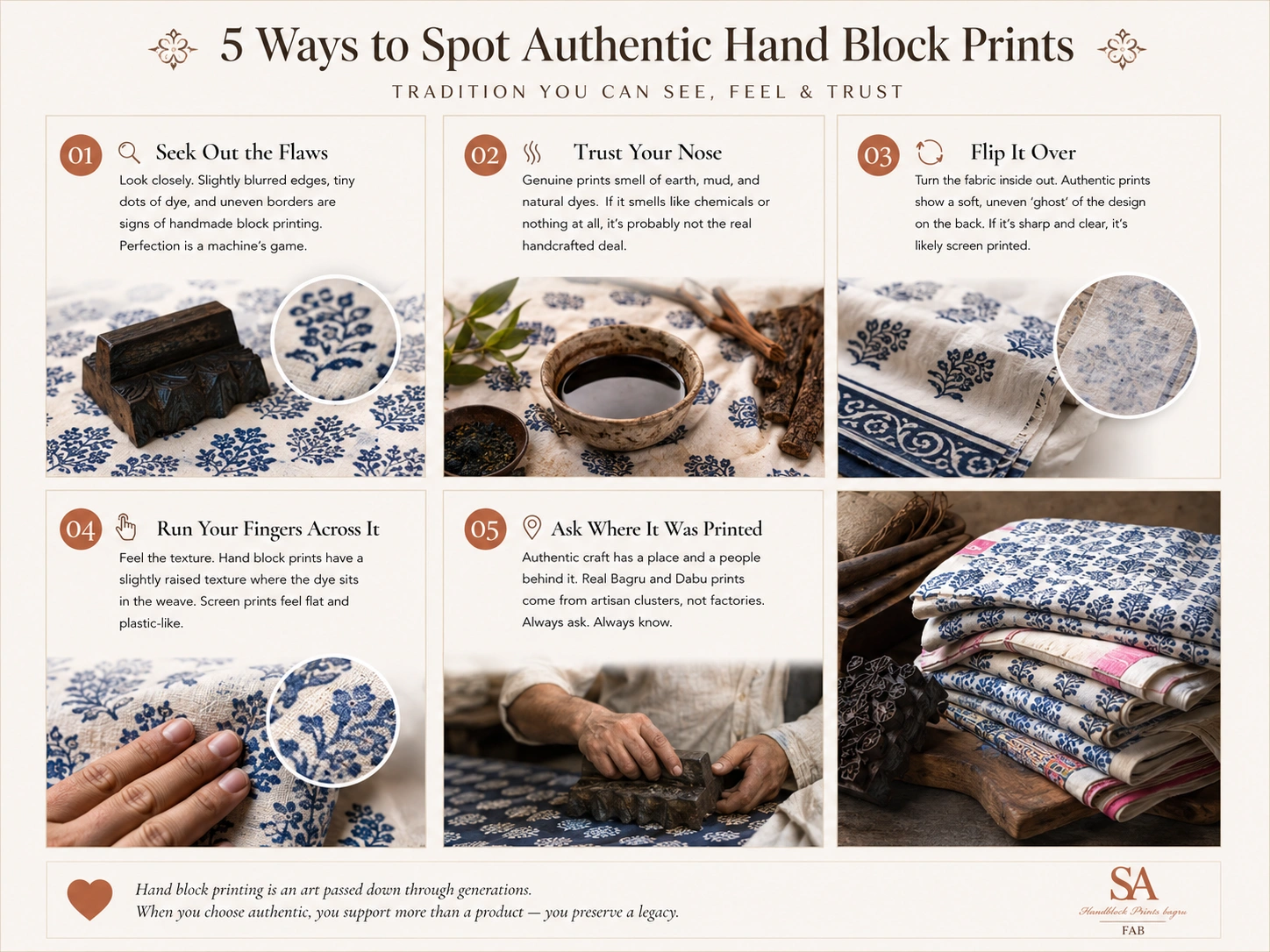 5 Ways to Spot Authentic Hand Block Prints

TRADITION YOU CAN SEE, FEEL & TRUST

01 Seek Out the Flaws

Look closely. Slightly blurred edges, tiny dots of dye, and uneven borders are signs of handmade block printing. Perfection is a machine's game.

02 Trust Your Nose

Genuine prints smell of earth, mud, and natural dyes. If it smells like chemicals or nothing at all, it's probably not the real handcrafted deal.

03 Flip It Over

Turn the fabric inside out. Authentic prints show a soft, uneven 'ghost' of the design on the back. If it's sharp and clear, it's likely screen printed.

04 Run Your Fingers Across It

Feel the texture. Hand block prints have a slightly raised texture where the dye sits in the weave. Screen prints feel flat and plastic-like.

05 Ask Where It Was Printed

Authentic craft has a place and a people behind it. Real Bagru and Dabu prints come from artisan clusters, not factories. Always ask. Always know.

Hand block printing is an art passed down through generations.
When you choose authentic, you support more than a product — you preserve a legacy.

SA
Handblock Prints bagru
FAB